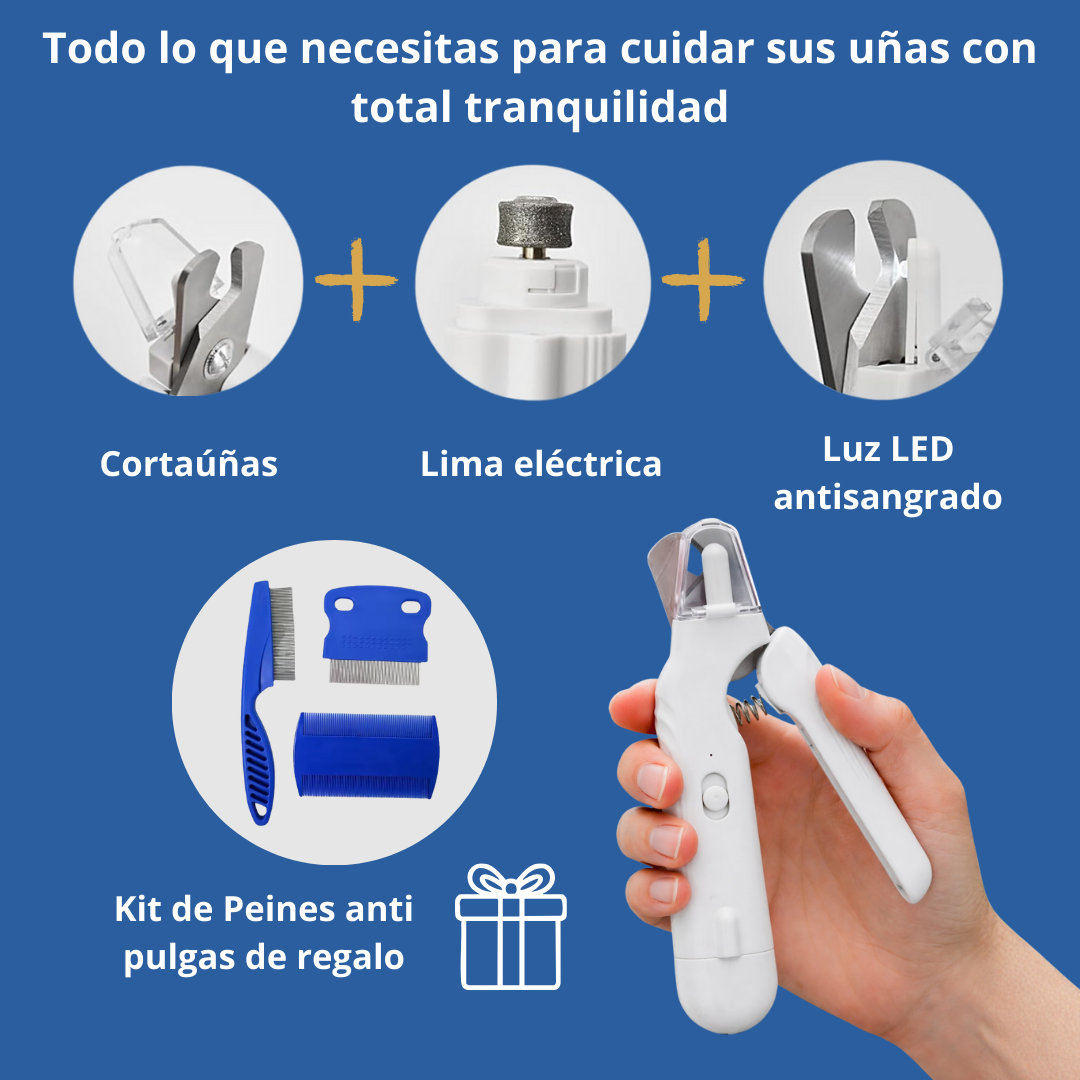 Todo lo que necesitas para cuidar sus uñas con total tranquilidad

Cortaúñas

Lima eléctrica

Luz LED antisangrado

Kit de Peines anti pulgas de regalo